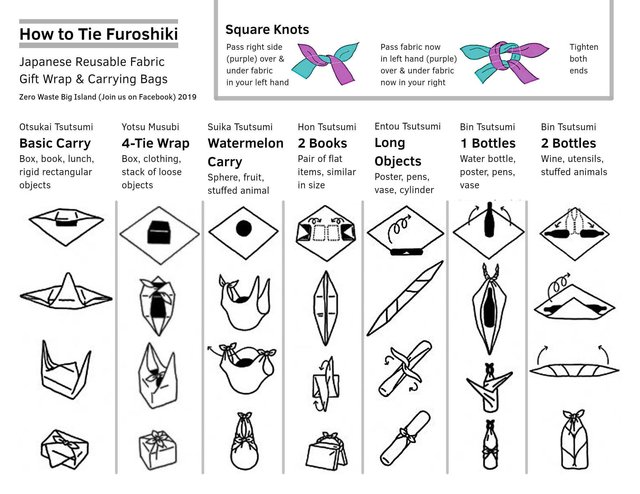 How to Tie Furoshiki

Japanese Reusable Fabric Gift Wrap & Carrying Bags

Zero Waste Big Island (Join us on Facebook) 2019

Square Knots

Pass right side (purple) over & under fabric in your left hand

Pass fabric now in left hand (purple) over & under fabric now in your right

Tighten both ends

Otsukai Tsutsumi
Basic Carry
Box, book, lunch, rigid rectangular objects

Yotsu Musubi
4-Tie Wrap
Box, clothing, stack of loose objects

Suika Tsutsumi
Watermelon Carry
Sphere, fruit, stuffed animal

Hon Tsutsumi
2 Books
Pair of flat items, similar in size

Entou Tsutsumi
Long Objects
Poster, pens, vase, cylinder

Bin Tsutsumi
1 Bottles
Water bottle, poster, pens, vase

Bin Tsutsumi
2 Bottles
Wine, utensils, stuffed animals